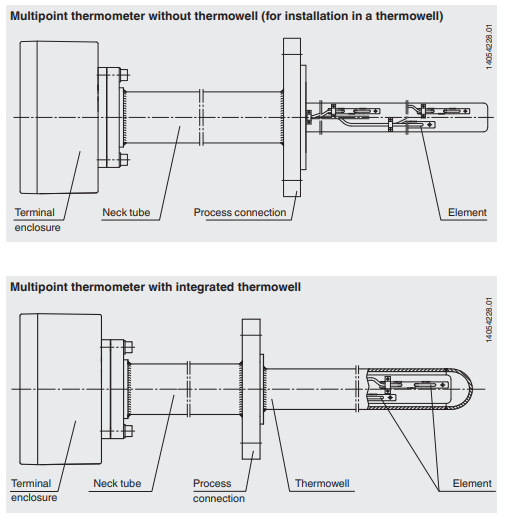 Multipoint thermometer without thermowell (for installation in a thermowell)

14054228.01

Terminal enclosure

Neck tube

Process connection

Element

Multipoint thermometer with integrated thermowell

14054228.01

Terminal enclosure

Neck tube

Process connection

Thermowell

Element