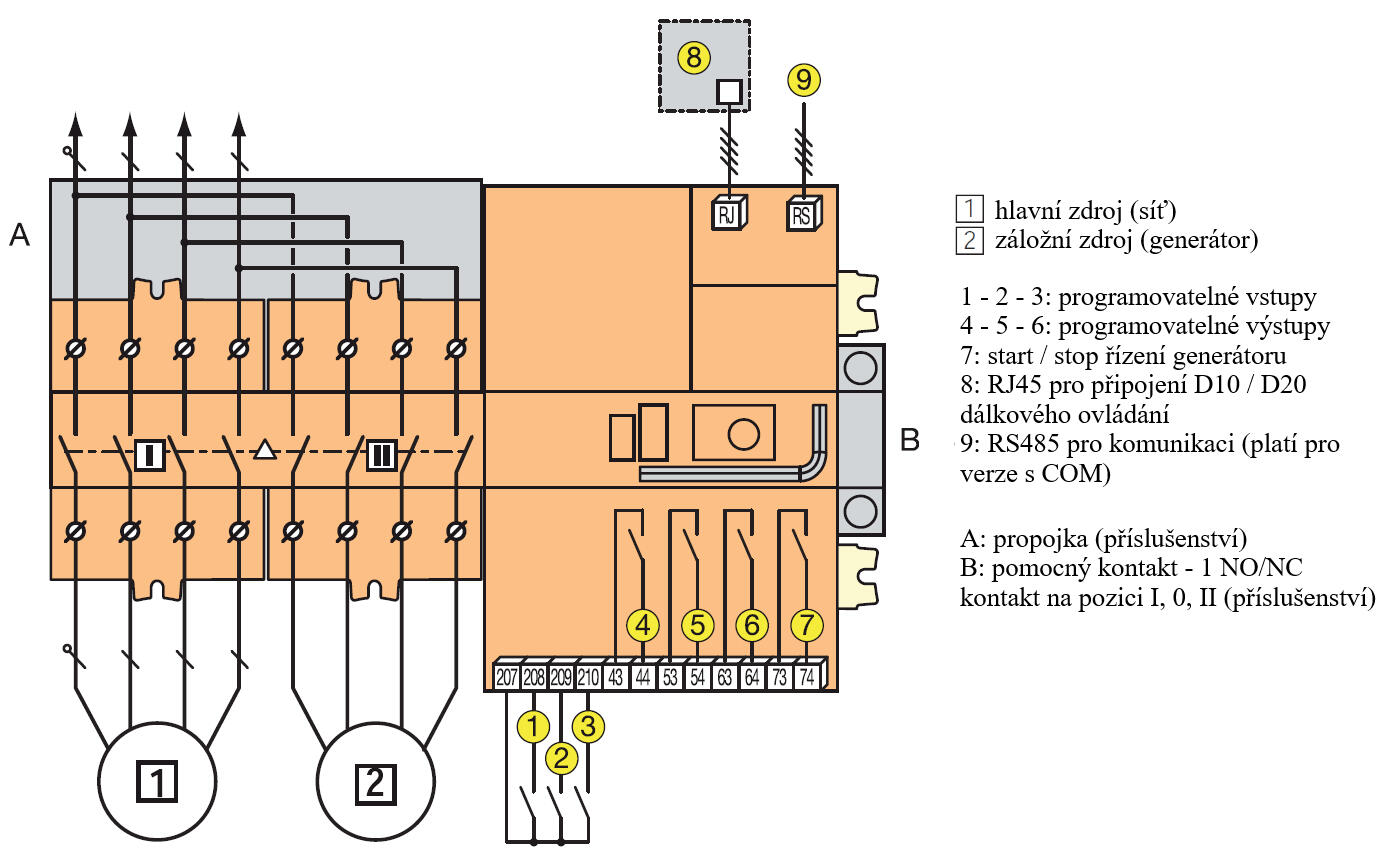 8
9
RJ
RS
A
B
I
II
4
5
6
7
207 208 209 210 43 44 53 54 63 64 73 74
1
2
3
1
2

1 hlavní zdroj (síť)
2 záložní zdroj (generátor)

1 - 2 - 3: programovatelné vstupy
4 - 5 - 6: programovatelné výstupy
7: start / stop řízení generátoru
8: RJ45 pro připojení D10 / D20 dálkového ovládání
9: RS485 pro komunikaci (platí pro verze s COM)

A: propojka (příslušenství)
B: pomocný kontakt - 1 NO/NC kontakt na pozici I, 0, II (příslušenství)