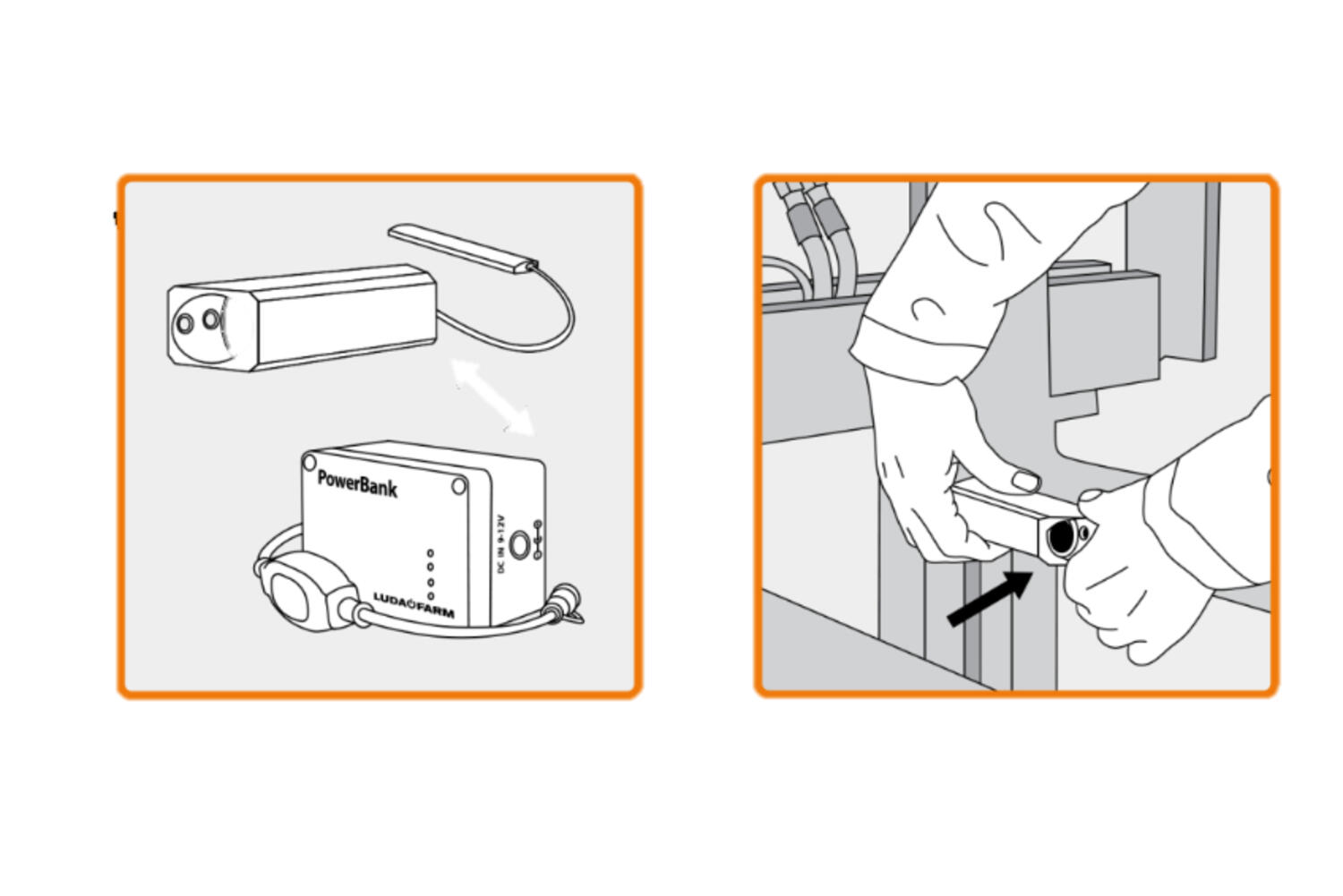 PowerBank
DC IN 9-12V
LUDA FARM