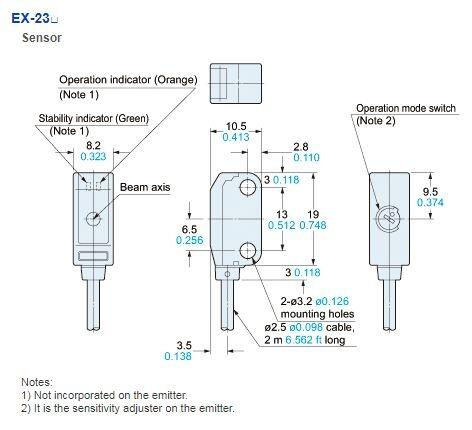 EX-23□
Sensor

Operation indicator (Orange)
(Note 1)

Stability indicator (Green)
(Note 1)

8.2
0.323

Beam axis

10.5
0.413

2.8
0.110

3 0.118

13
0.512

19
0.748

6.5
0.256

3 0.118

2-ø3.2 ø0.126
mounting holes

ø2.5 ø0.098 cable,
2 m 6.562 ft long

3.5
0.138

Operation mode switch
(Note 2)

9.5
0.374

Notes:
1) Not incorporated on the emitter.
2) It is the sensitivity adjuster on the emitter.