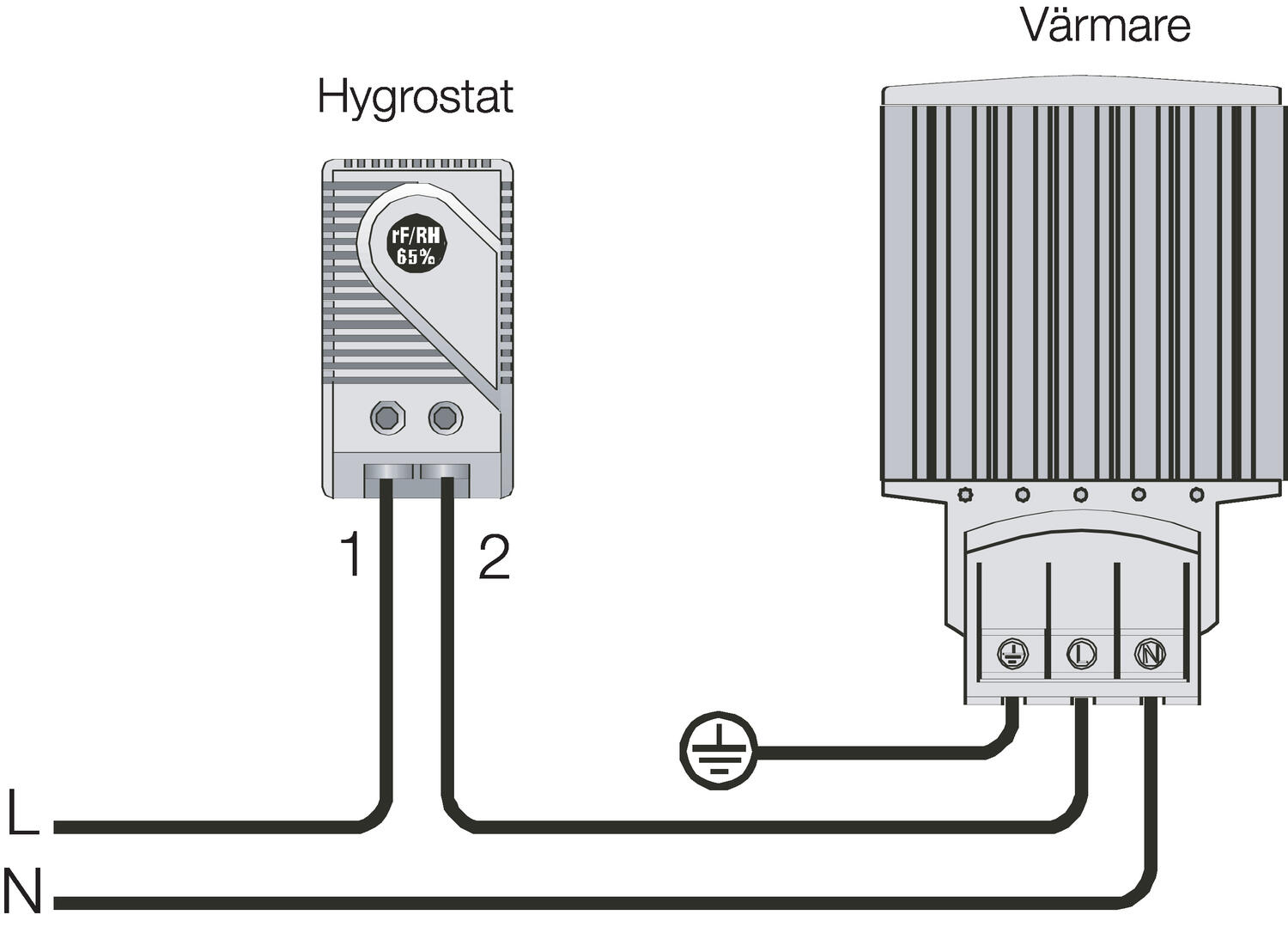 Värmare

Hygrostat

rF/RH
65%

1

2

L

N

L

N