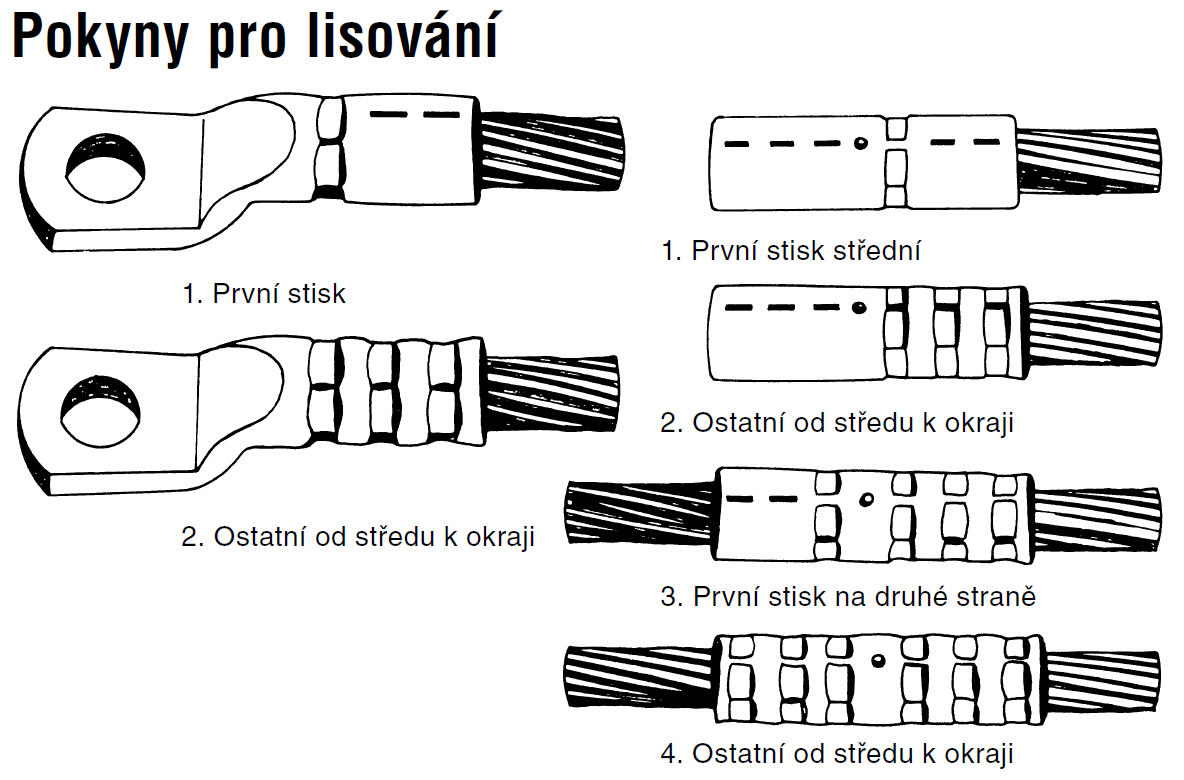 Pokyny pro lisování

1. První stisk

2. Ostatní od středu k okraji

1. První stisk střední

2. Ostatní od středu k okraji

3. První stisk na druhé straně

4. Ostatní od středu k okraji