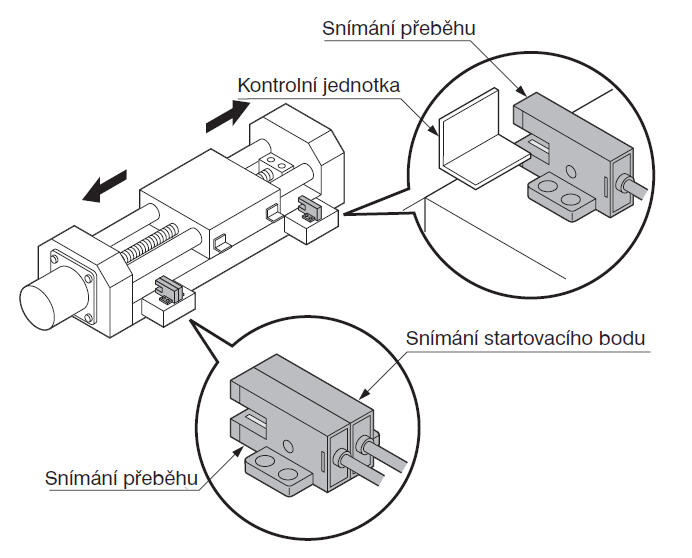 Snímání přeběhu

Kontrolní jednotka

Snímání startovacího bodu

Snímání přeběhu