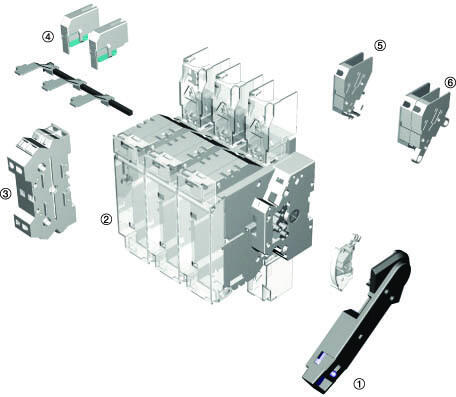 ④
⑤
⑥
③
②
①